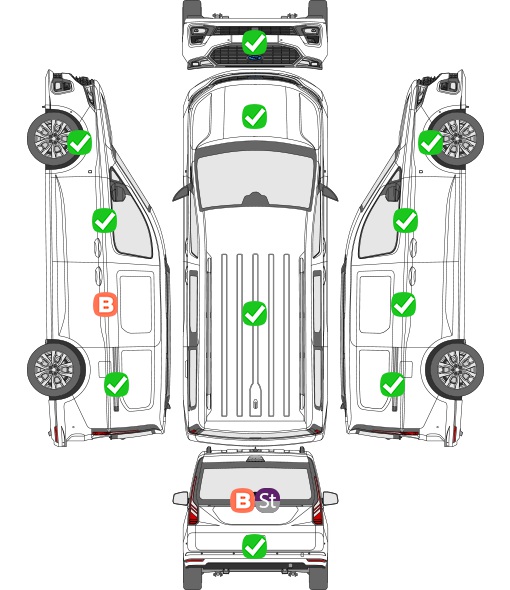 B

B St