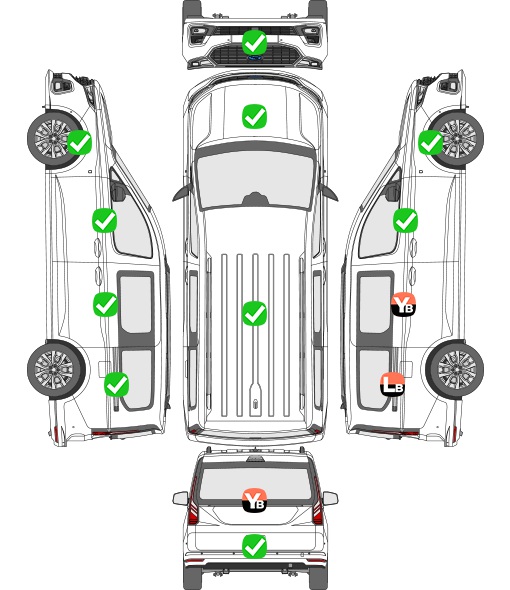 YB
LB
YB