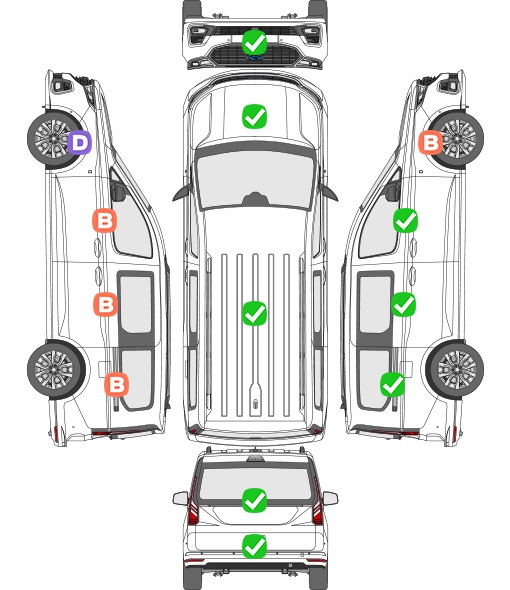 D
B
B
B
B