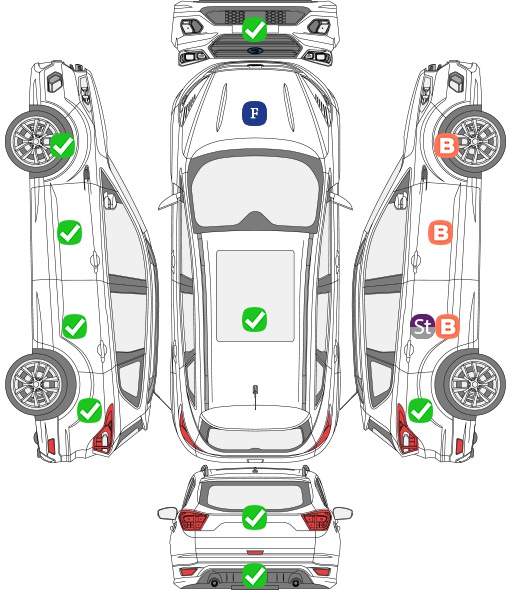 F

B

B

St B