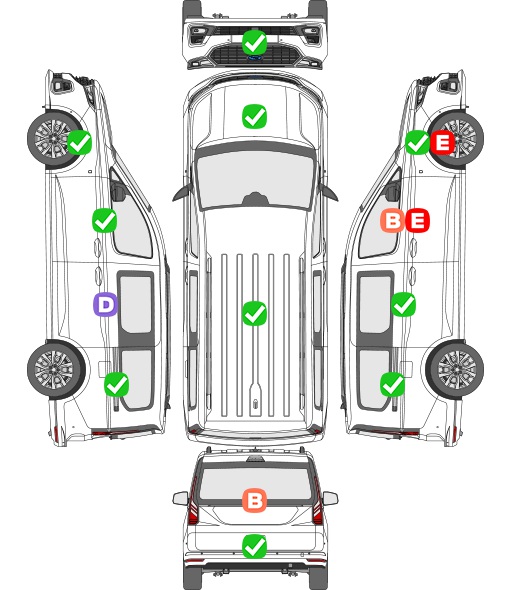 E
B E
D
B