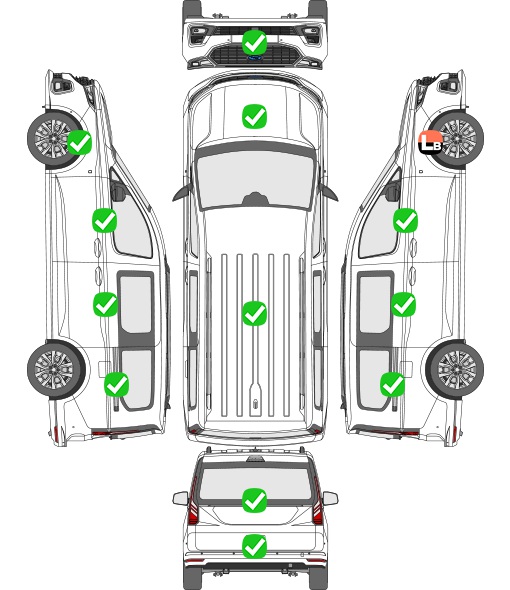 LB