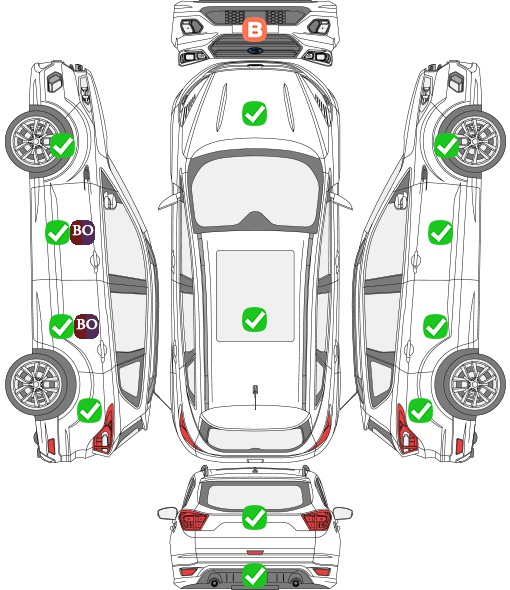 B

BO

BO