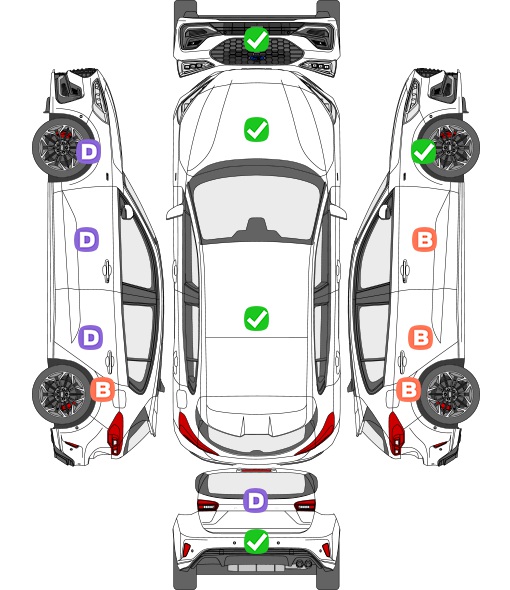 D
D
D
B
B
B
B
D