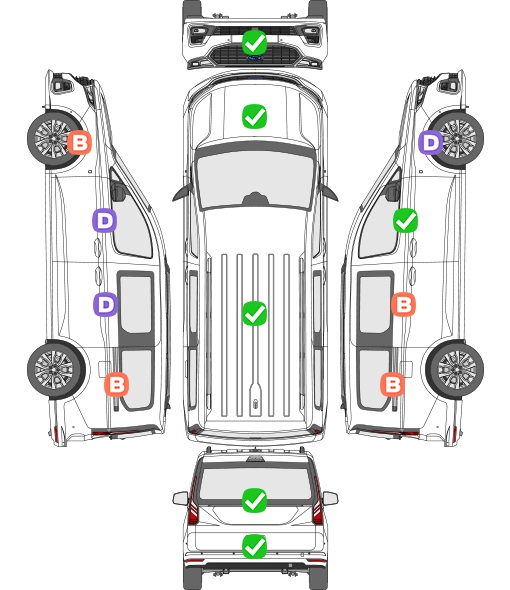 B
D
D
B
D
B
B