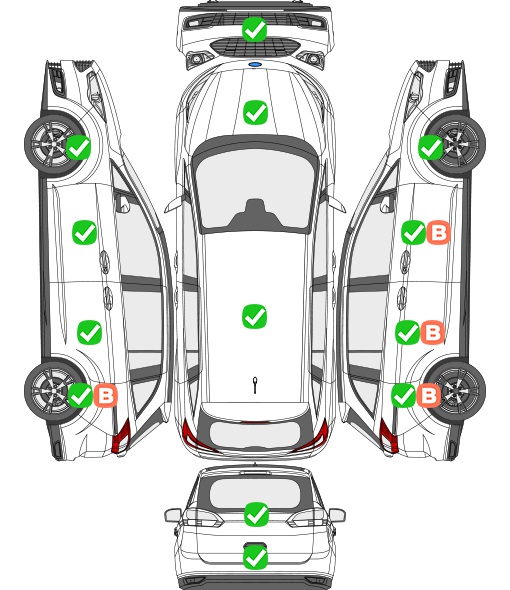 B

B

B

B