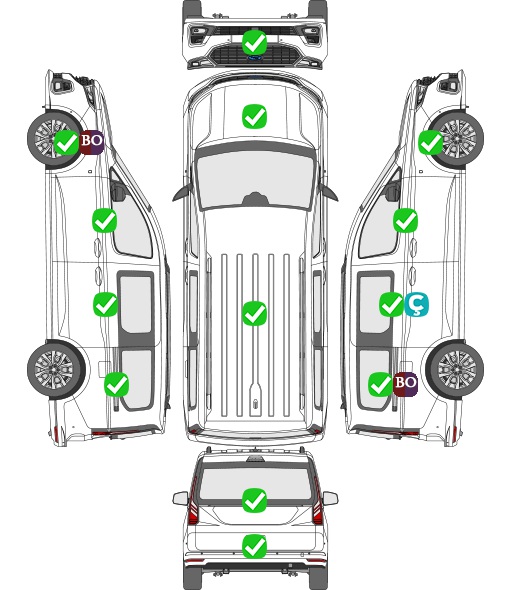 BO

Ç

BO