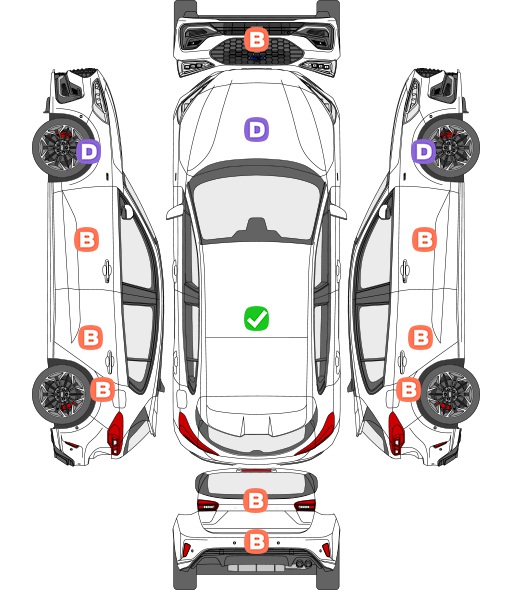 B
D
D
D
B
B
B
B
B
B
B
B