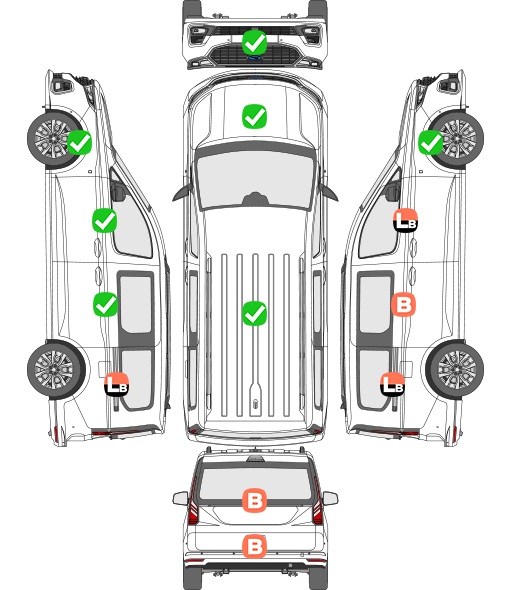 LB
B
LB
LB
B
B