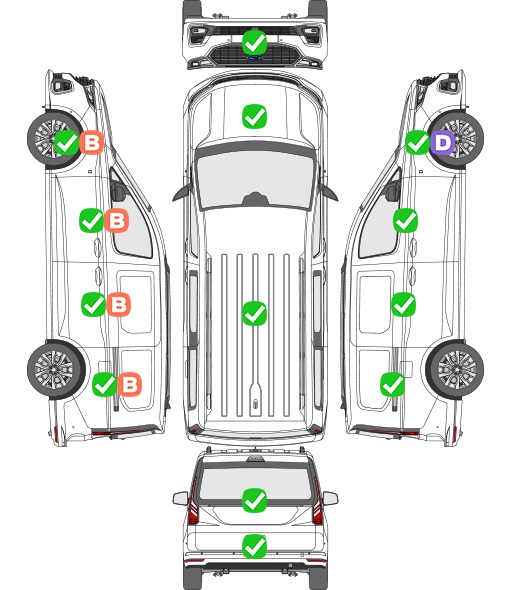 B
B
B
B
D