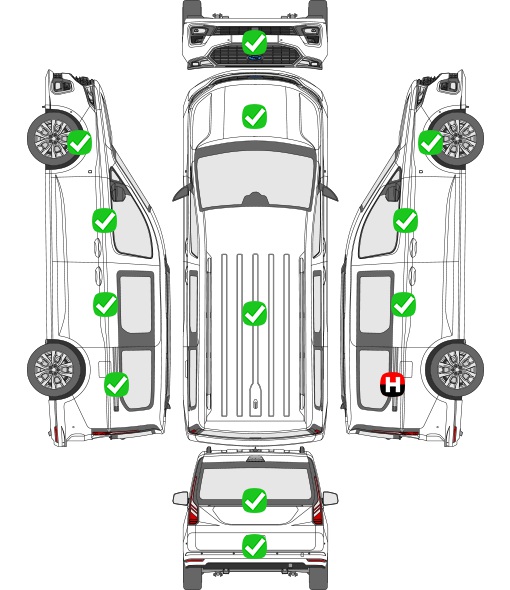 H