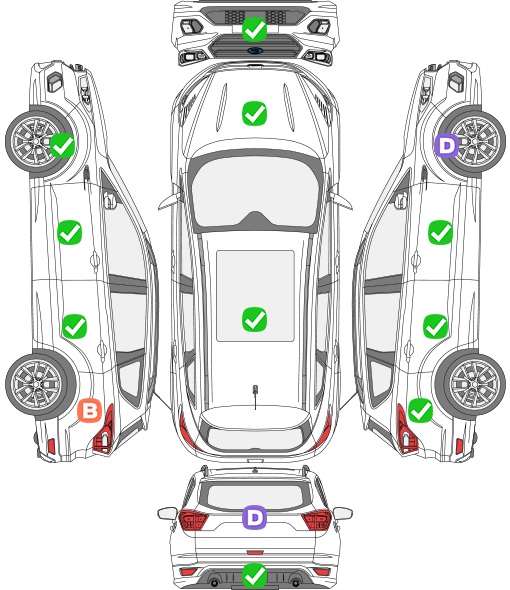 D
B
D