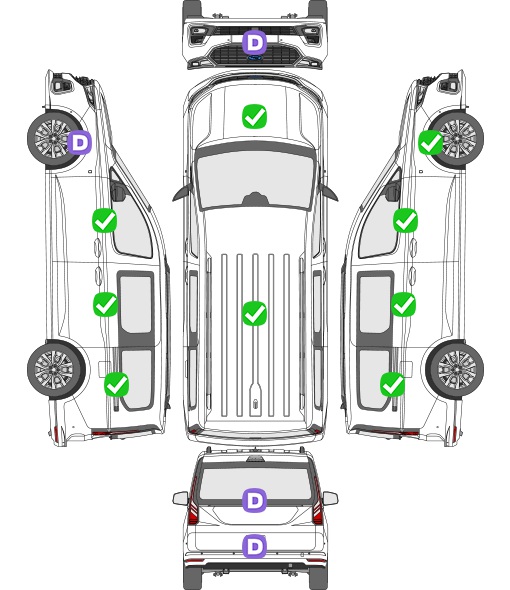 D
D
D
D