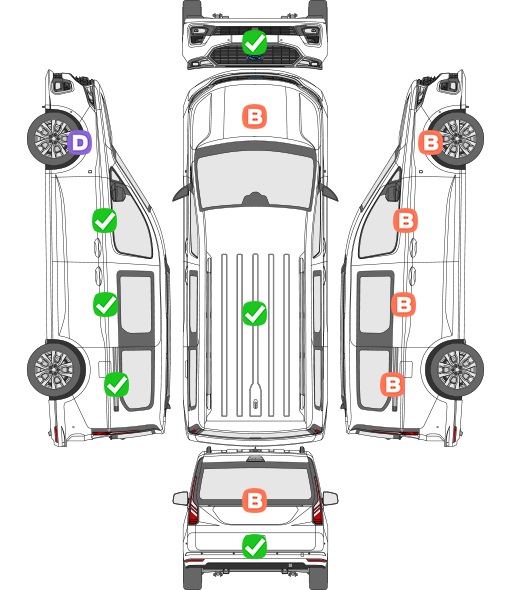 B
D
B
B
B
B
B