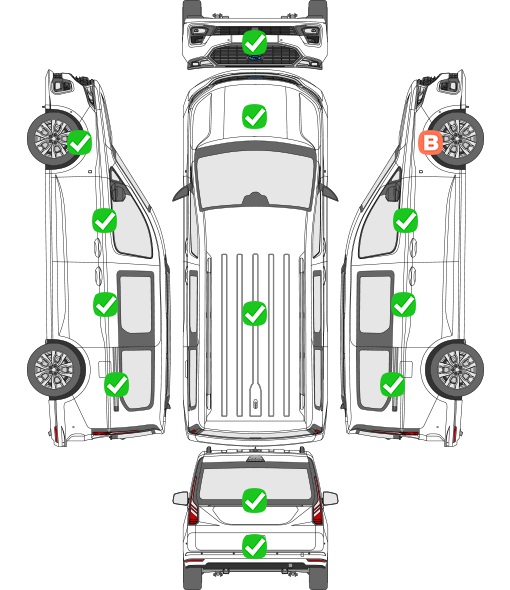 B