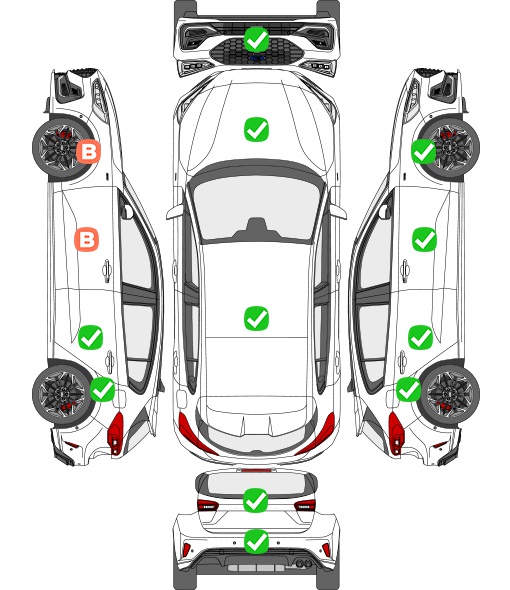 B

B