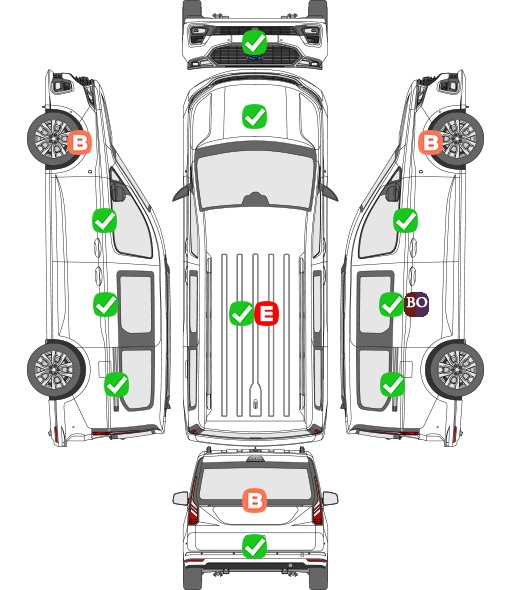 B
B
E
BO
B