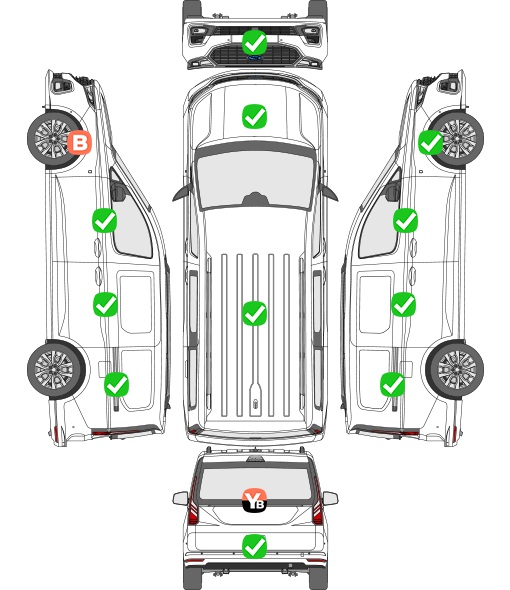 B

YB