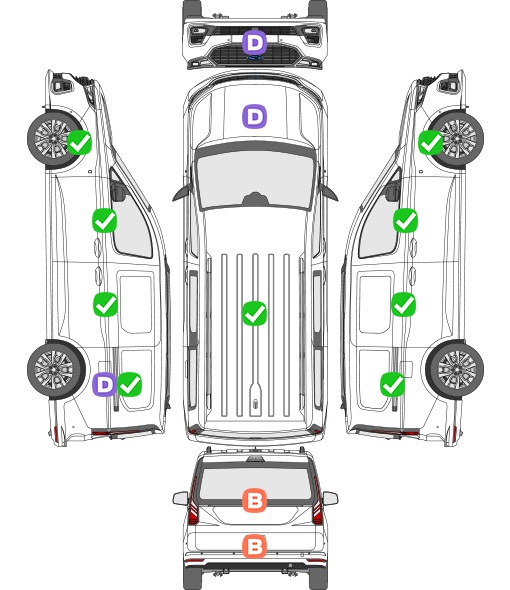 D
D
D
B
B