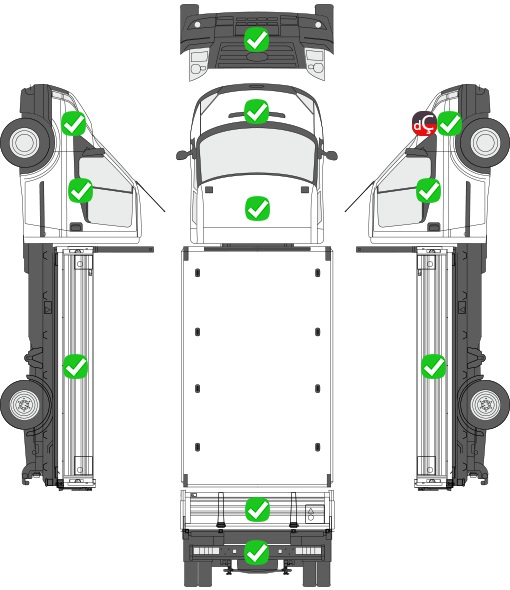 dÇ