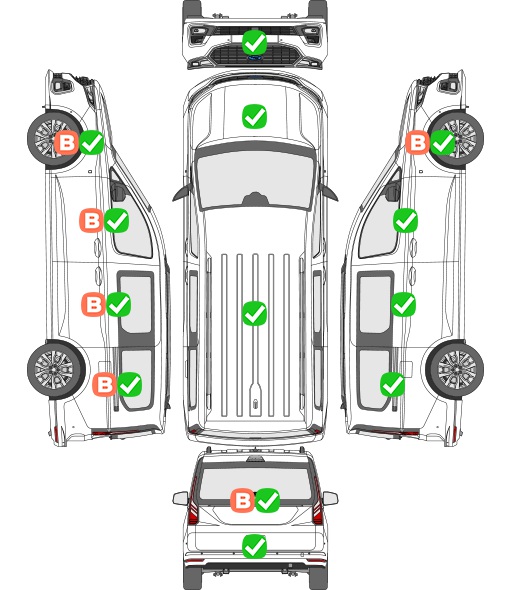 B
B
B
B
B
B