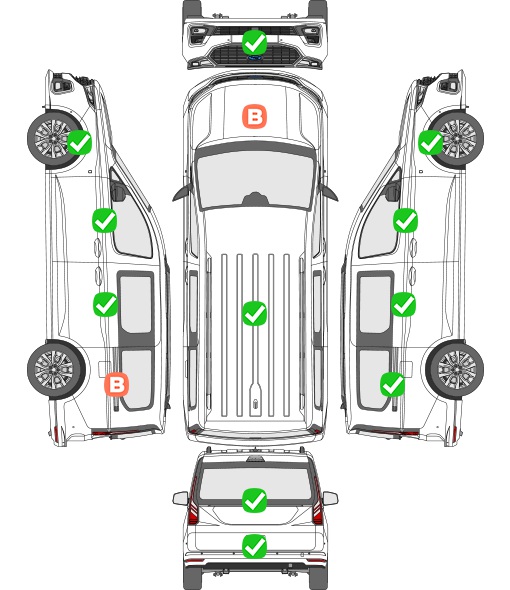 B

B