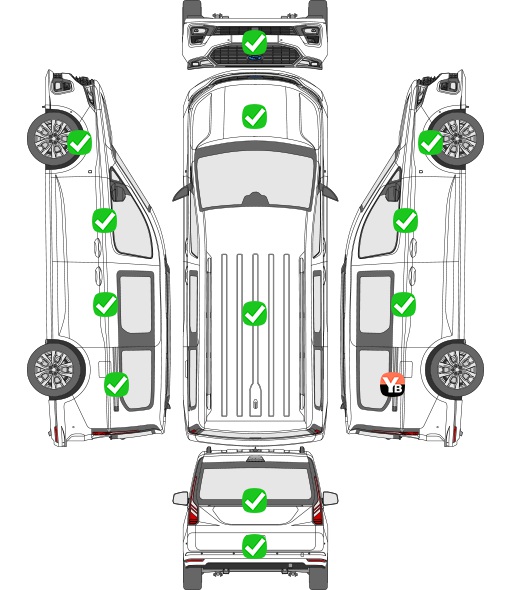 YB