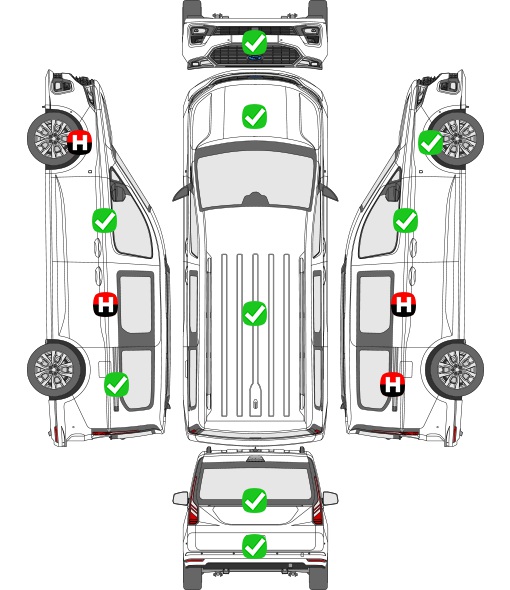 H
H
H
H