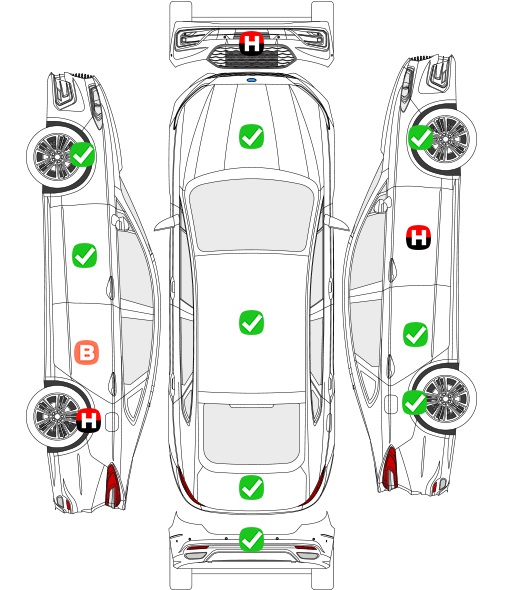 H
H
B
H