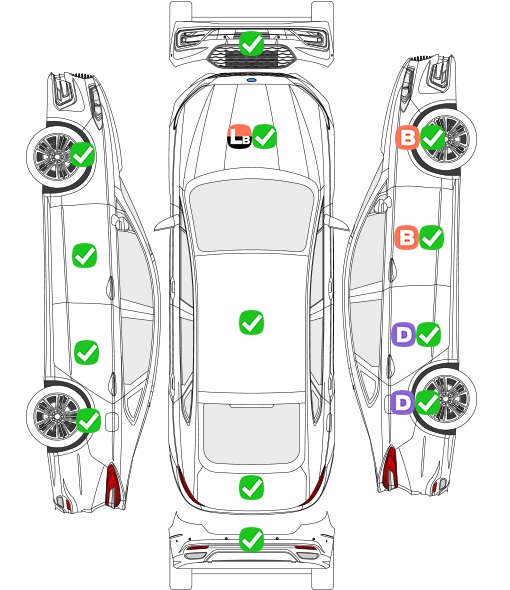 LB
B
B
D
D