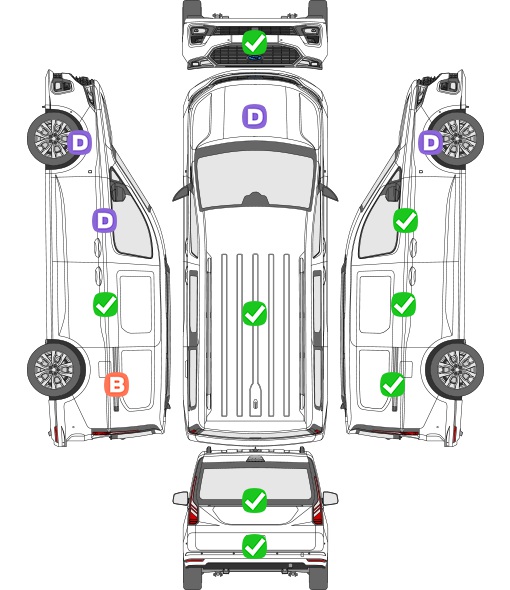 D
D
D
D
B