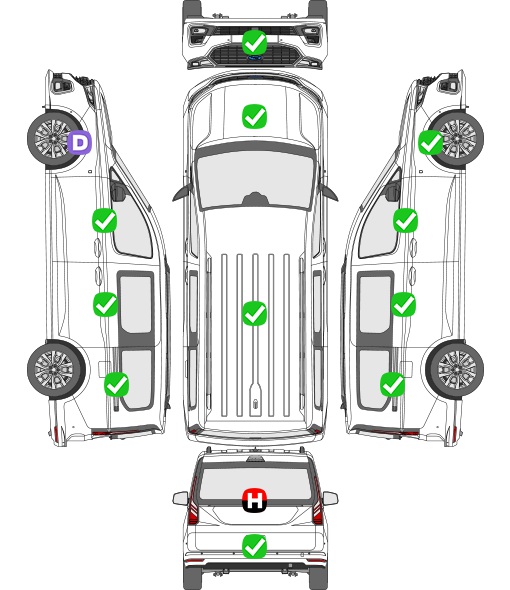 D

H