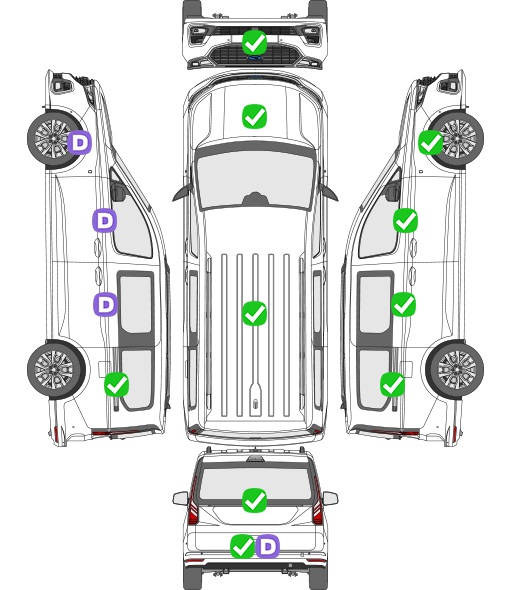 D
D
D
D