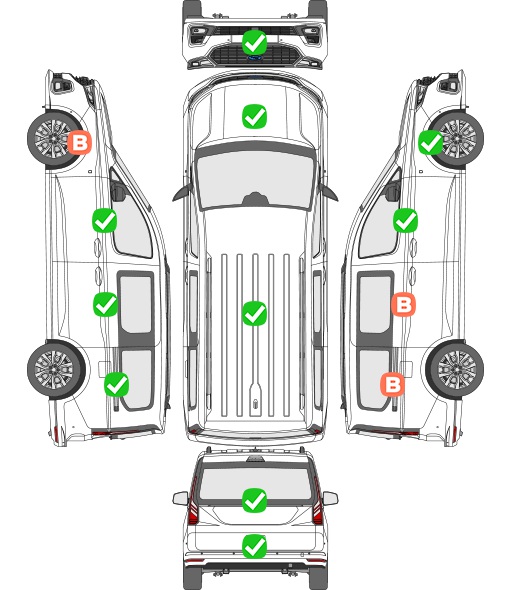 B

B

B