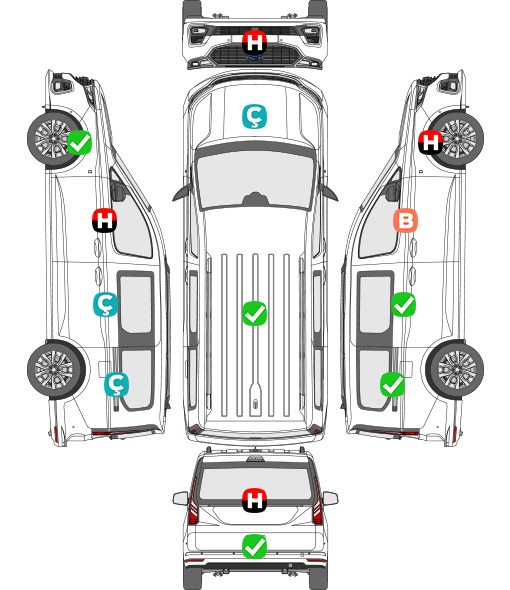 H
Ç
H
H
B
Ç
Ç
H