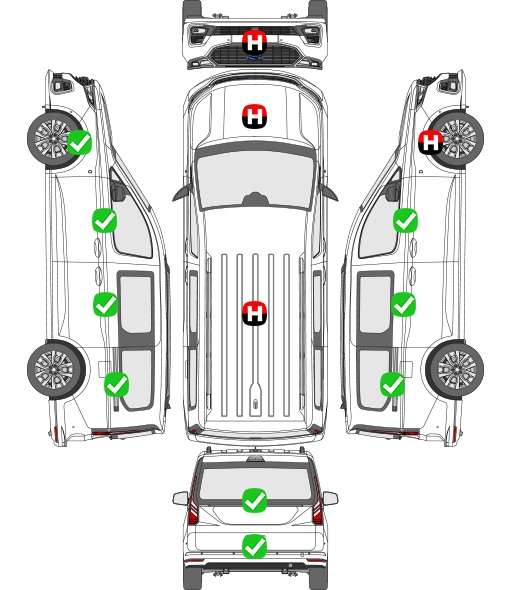 H

H

H

H