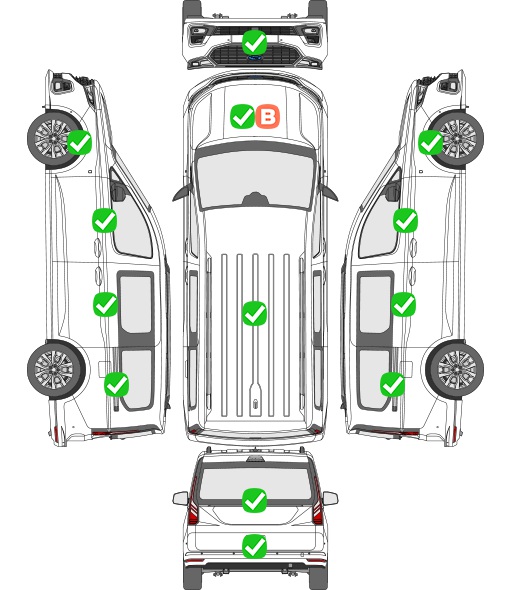 B