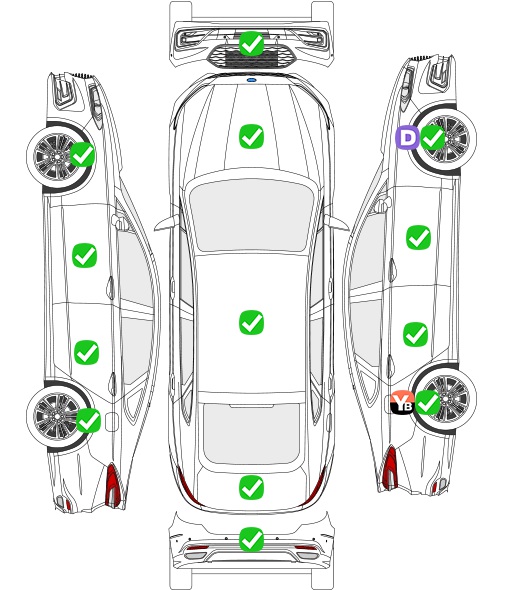 D

YB