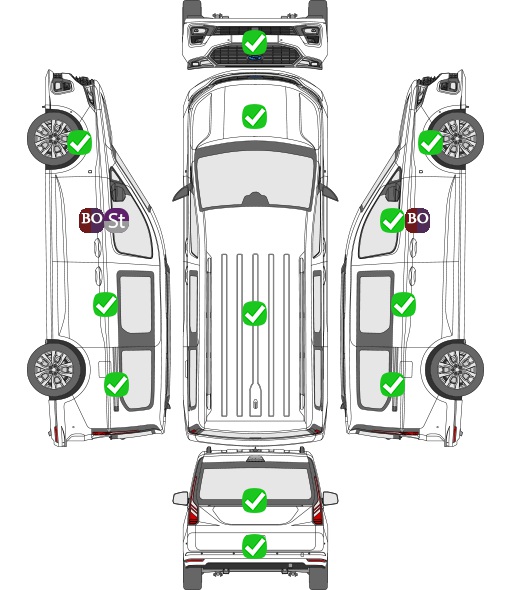 BO St

BO