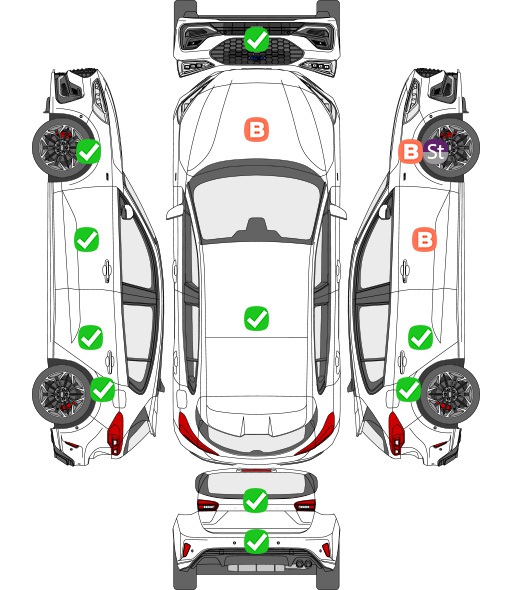 B

B St

B