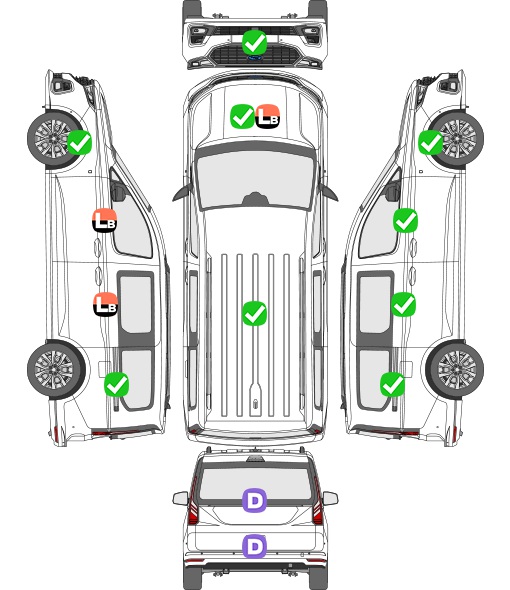 LB

LB

LB

D

D