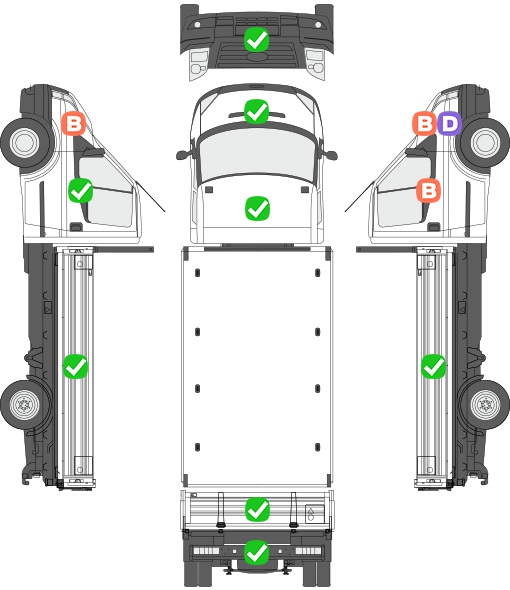 B
B D
B