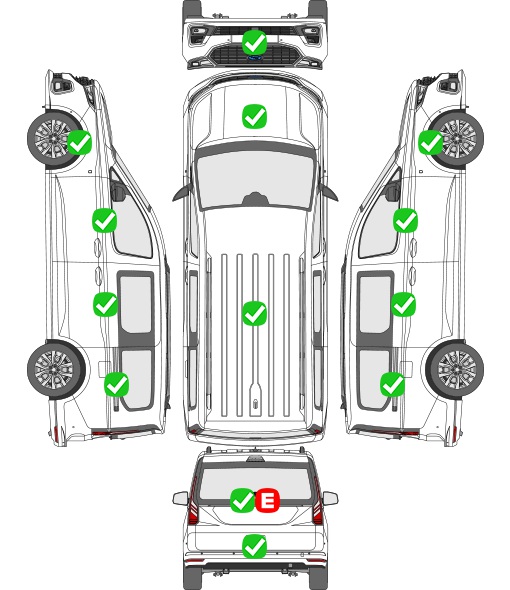 E