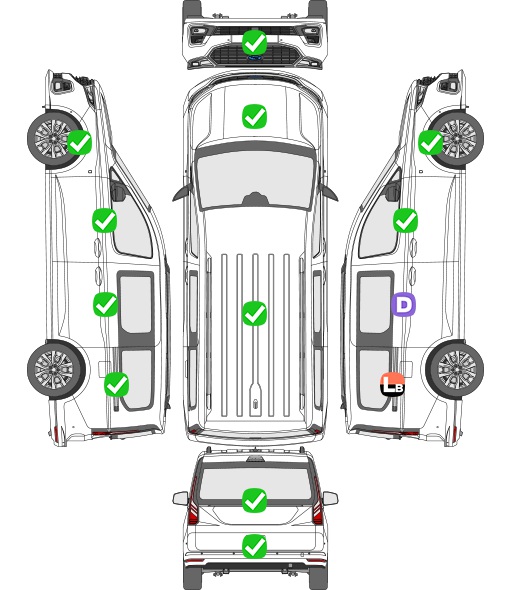 D

LB