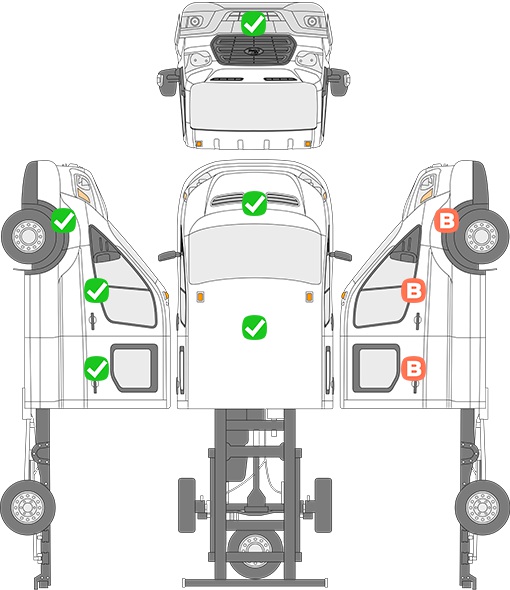 B
B
B