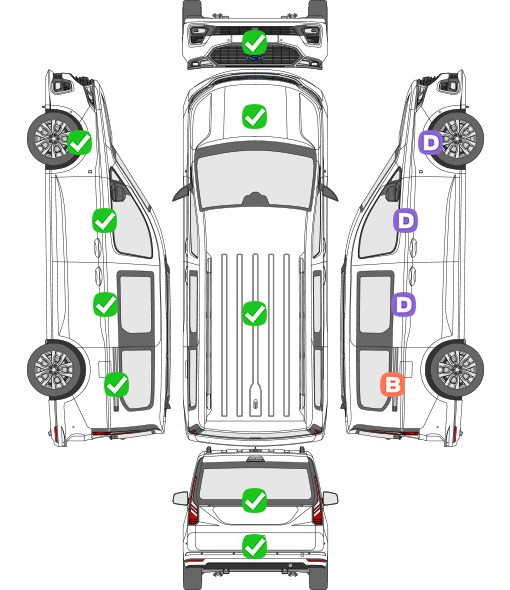 D
D
D
B