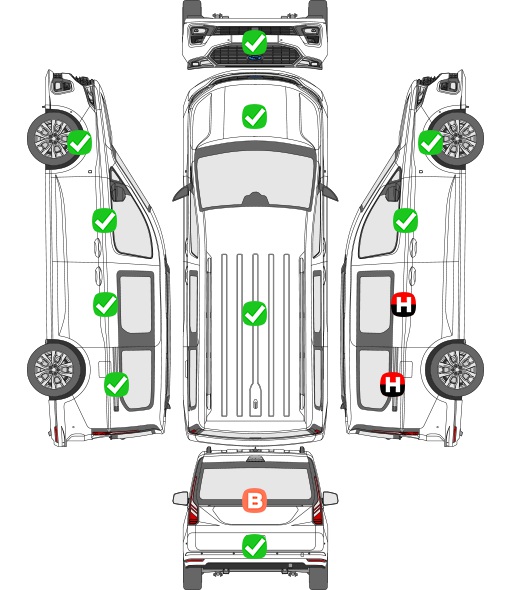 H

H

B