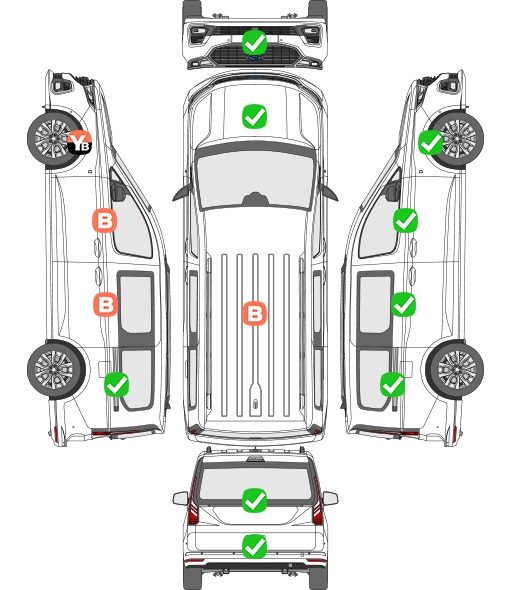 Y B

B

B

B