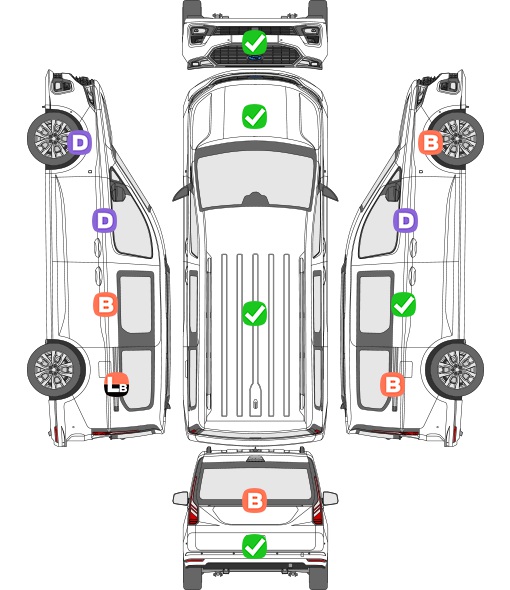 D

D

B

LB

B

D

B

B