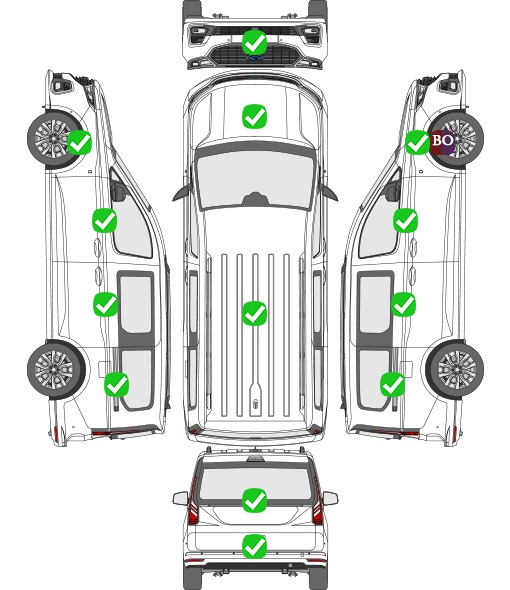 BO